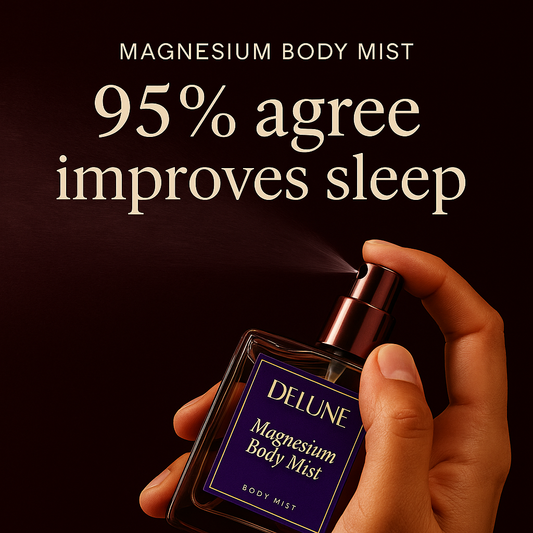 MAGNESIUM BODY MIST

95% agree improves sleep

DELUNE

Magnesium Body Mist

BODY MIST